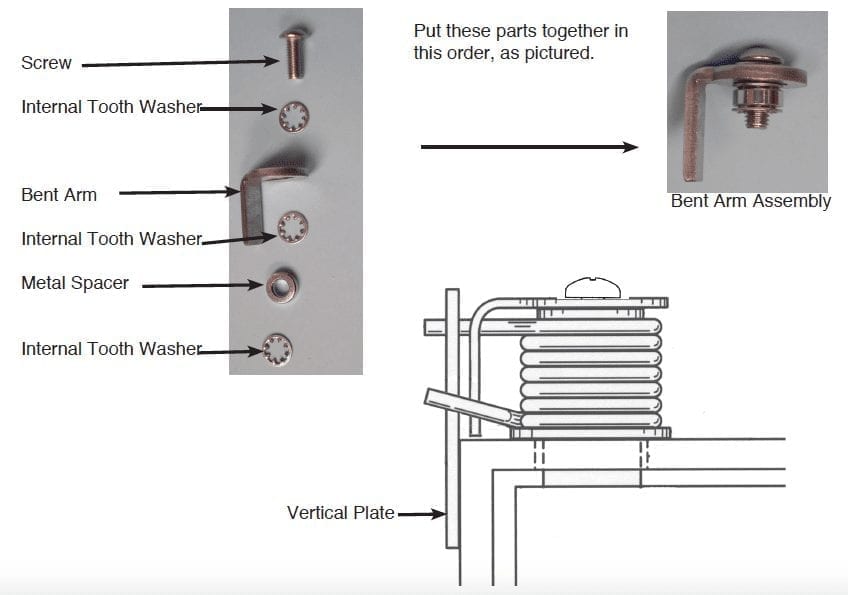 Screw

Internal Tooth Washer

Bent Arm

Internal Tooth Washer

Metal Spacer

Internal Tooth Washer

Put these parts together in this order, as pictured.

Bent Arm Assembly

Vertical Plate